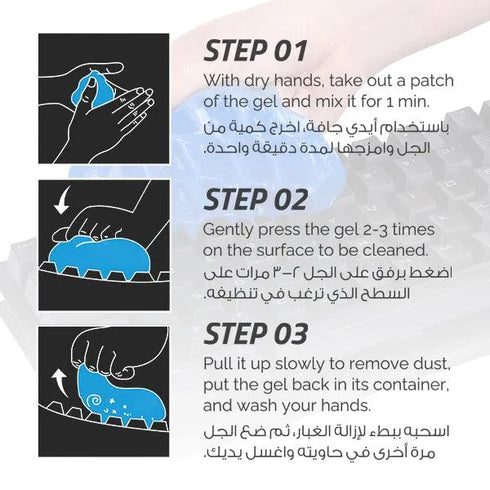 STEP 01
With dry hands, take out a patch of the gel and mix it for 1 min.
باستخدام أيدي جافة، اخرج كمية من الجل وامزجها لمدة دقيقة واحدة.

STEP 02
Gently press the gel 2-3 times on the surface to be cleaned.
اضغط برفق على الجل ٢-٣ مرات على السطح الذي ترغب في تنظيفه.

STEP 03
Pull it up slowly to remove dust, put the gel back in its container, and wash your hands.
اسحبه ببطء لإزالة الغبار، ثم ضع الجل مرة أخرى في حاويته واغسل يديك.