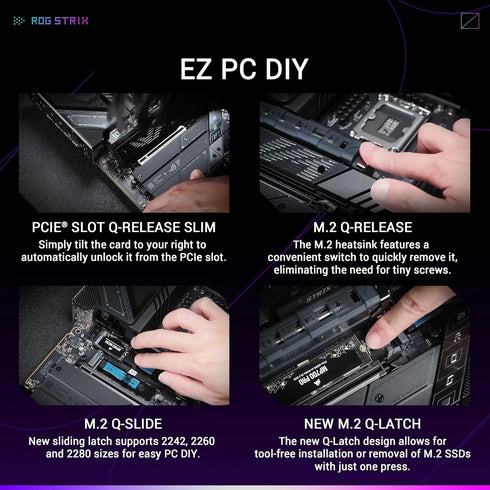 ROG STRIX

EZ PC DIY

PCIE® SLOT Q-RELEASE SLIM
Simply tilt the card to your right to automatically unlock it from the PCIe slot.

M.2 Q-RELEASE
The M.2 heatsink features a convenient switch to quickly remove it, eliminating the need for tiny screws.

STRIX

MP700 PRO

M.2 Q-SLIDE
New sliding latch supports 2242, 2260 and 2280 sizes for easy PC DIY.

NEW M.2 Q-LATCH
The new Q-Latch design allows for tool-free installation or removal of M.2 SSDs with just one press.