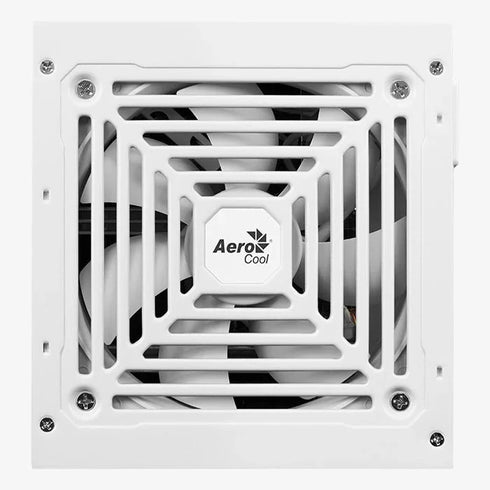 Aero Cool